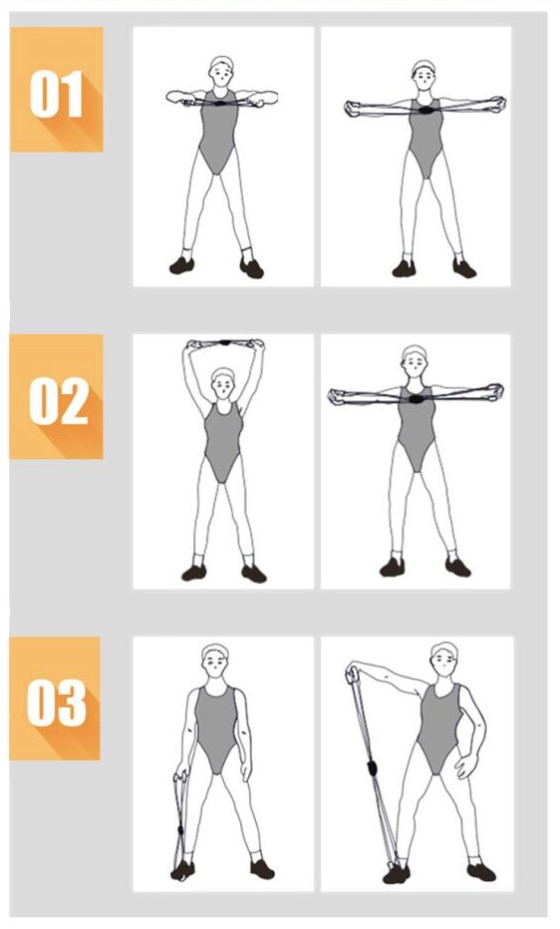 01

02

03