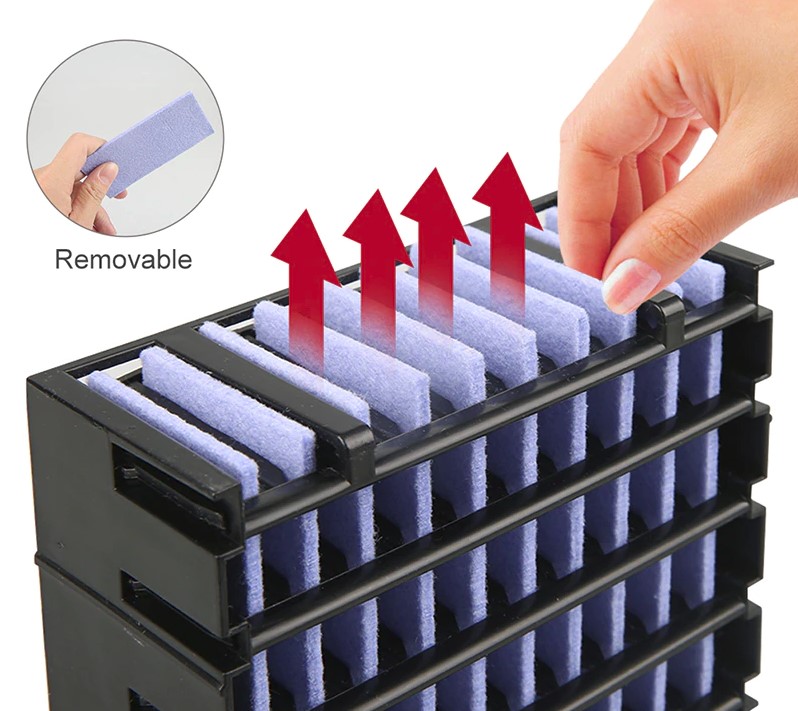 Removable