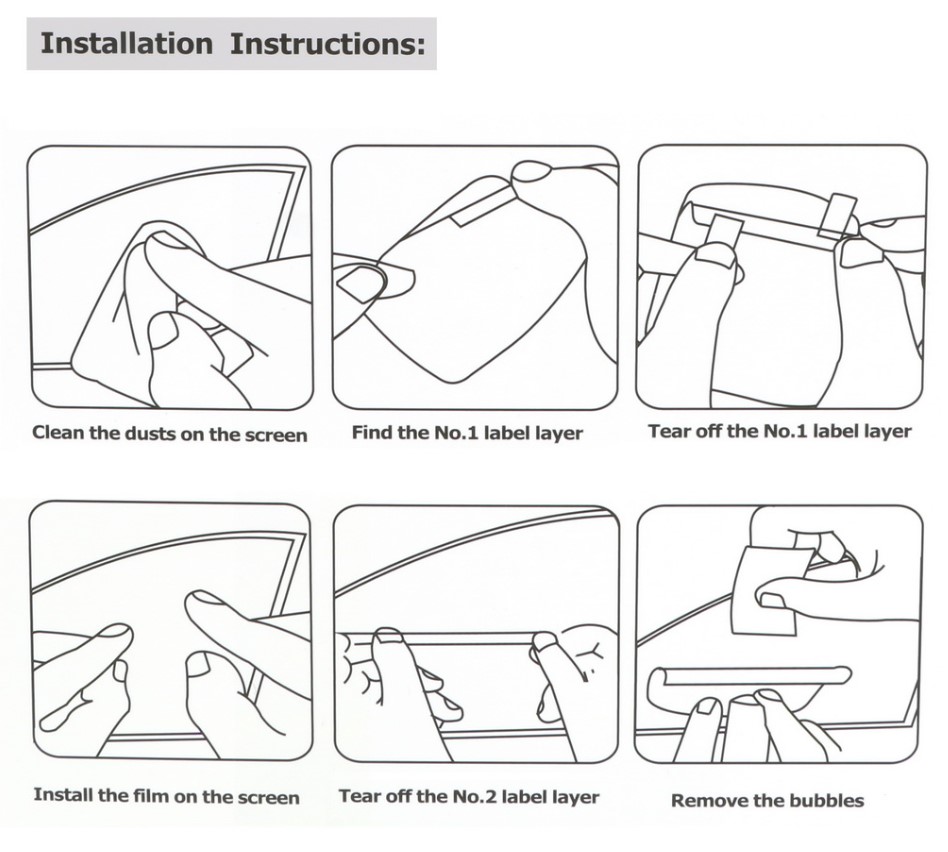 Installation Instructions:

Clean the dusts on the screen

Find the No.1 label layer

Tear off the No.1 label layer

Install the film on the screen

Tear off the No.2 label layer

Remove the bubbles